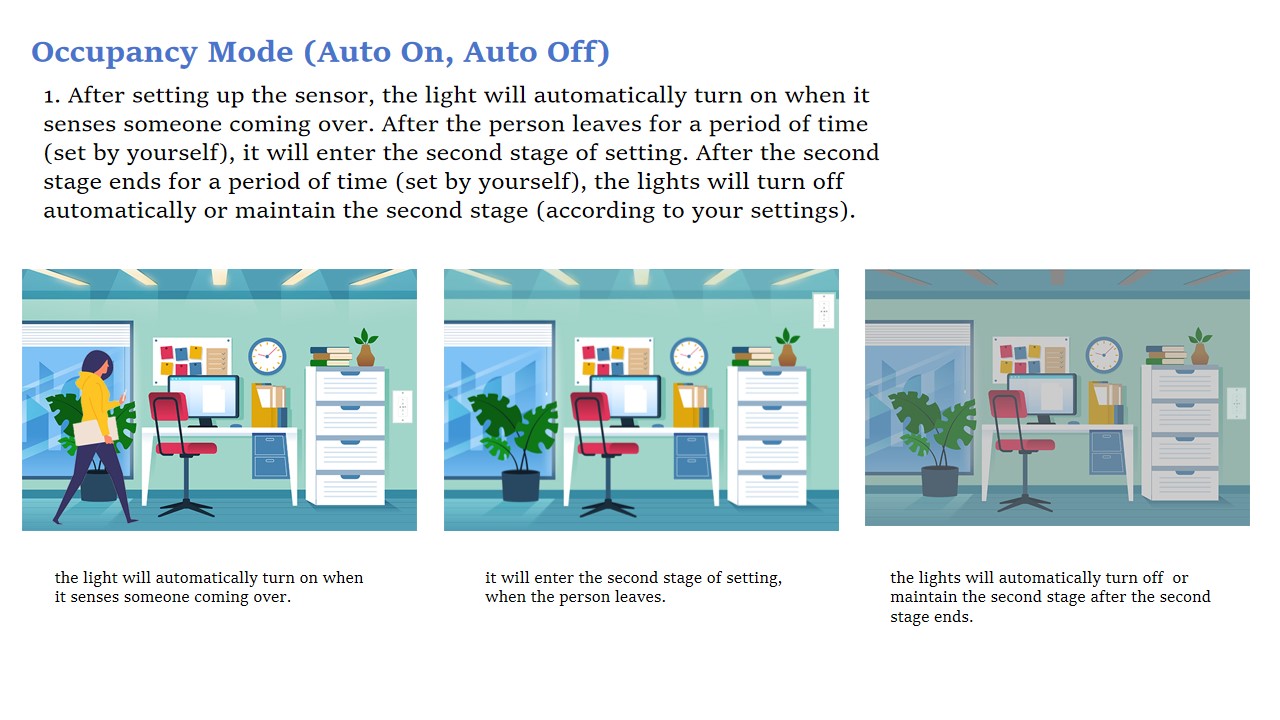 Occupancy Mode (Auto On, Auto Off)

1. After setting up the sensor, the light will automatically turn on when it senses someone coming over. After the person leaves for a period of time (set by yourself), it will enter the second stage of setting. After the second stage ends for a period of time (set by yourself), the lights will turn off automatically or maintain the second stage (according to your settings).

the light will automatically turn on when it senses someone coming over.

it will enter the second stage of setting, when the person leaves.

the lights will automatically turn off or maintain the second stage after the second stage ends.