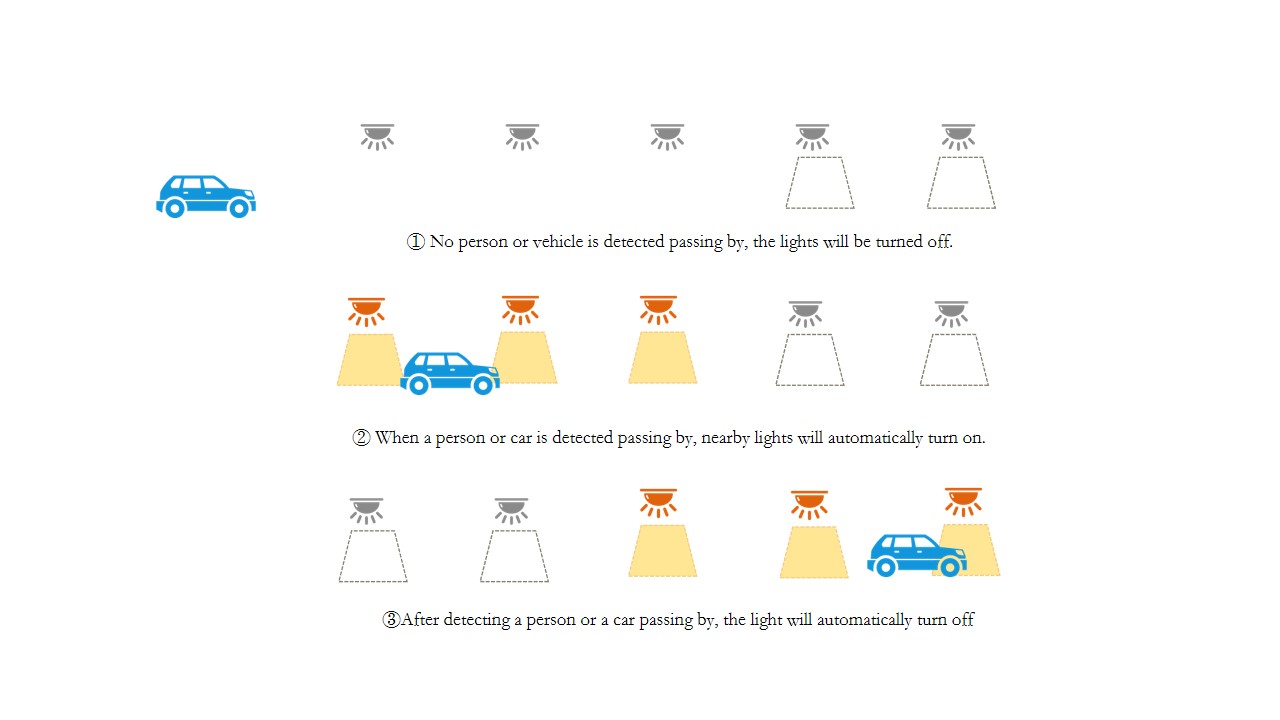 ① No person or vehicle is detected passing by, the lights will be turned off.

② When a person or car is detected passing by, nearby lights will automatically turn on.

③After detecting a person or a car passing by, the light will automatically turn off